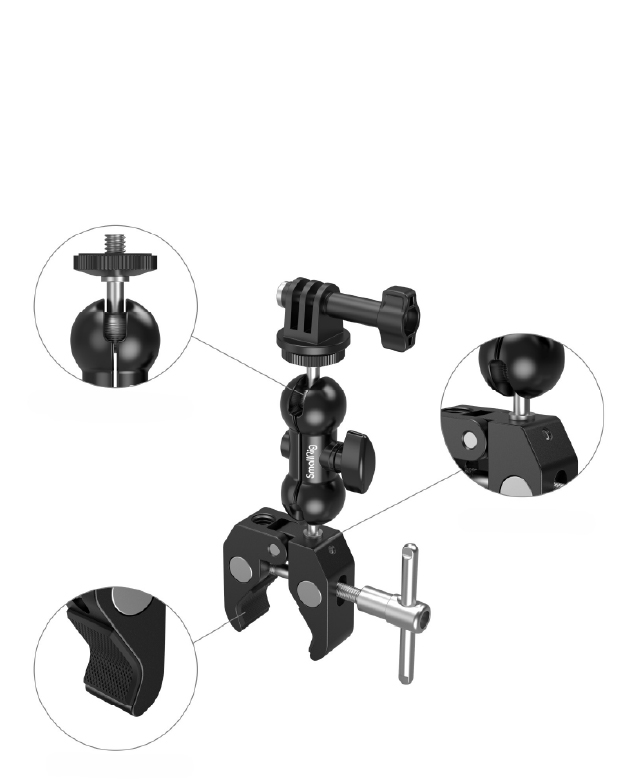 SmallRig